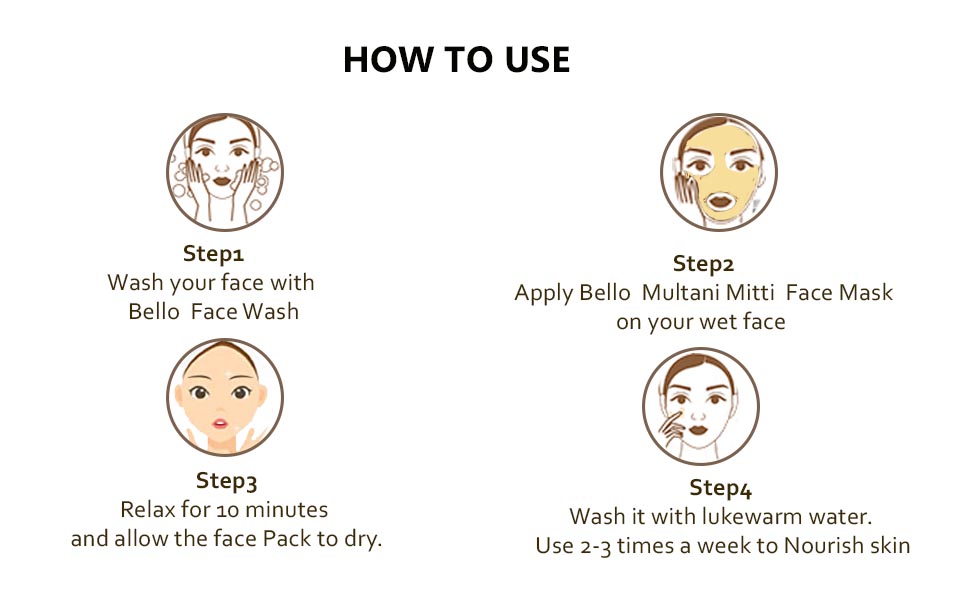 HOW TO USE

Step1
Wash your face with Bello Face Wash

Step2
Apply Bello Multani Mitti Face Mask on your wet face

Step3
Relax for 10 minutes and allow the face Pack to dry.

Step4
Wash it with lukewarm water.
Use 2-3 times a week to Nourish skin