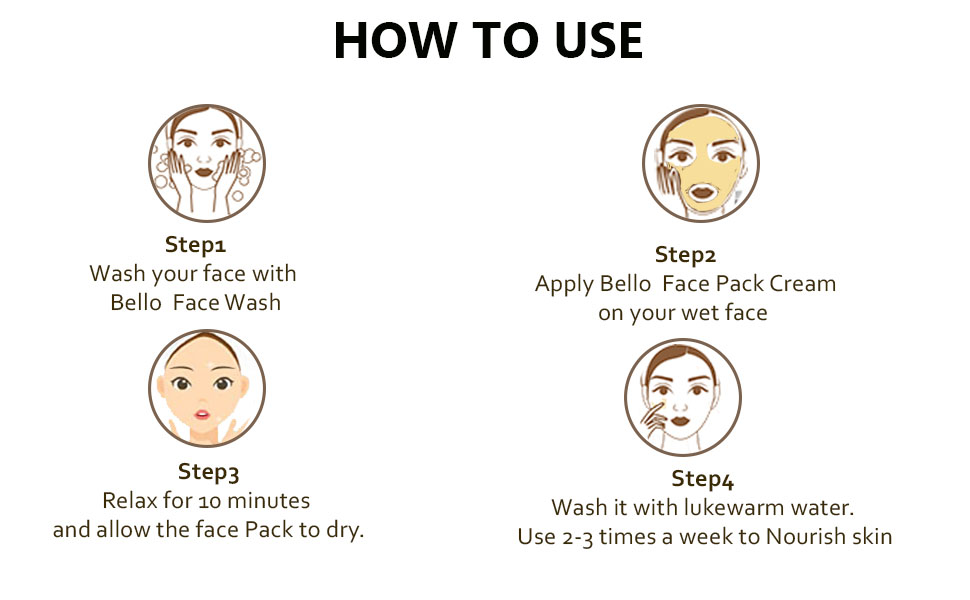 HOW TO USE

Step1
Wash your face with
Bello Face Wash

Step2
Apply Bello Face Pack Cream
on your wet face

Step3
Relax for 10 minutes
and allow the face Pack to dry.

Step4
Wash it with lukewarm water.
Use 2-3 times a week to Nourish skin