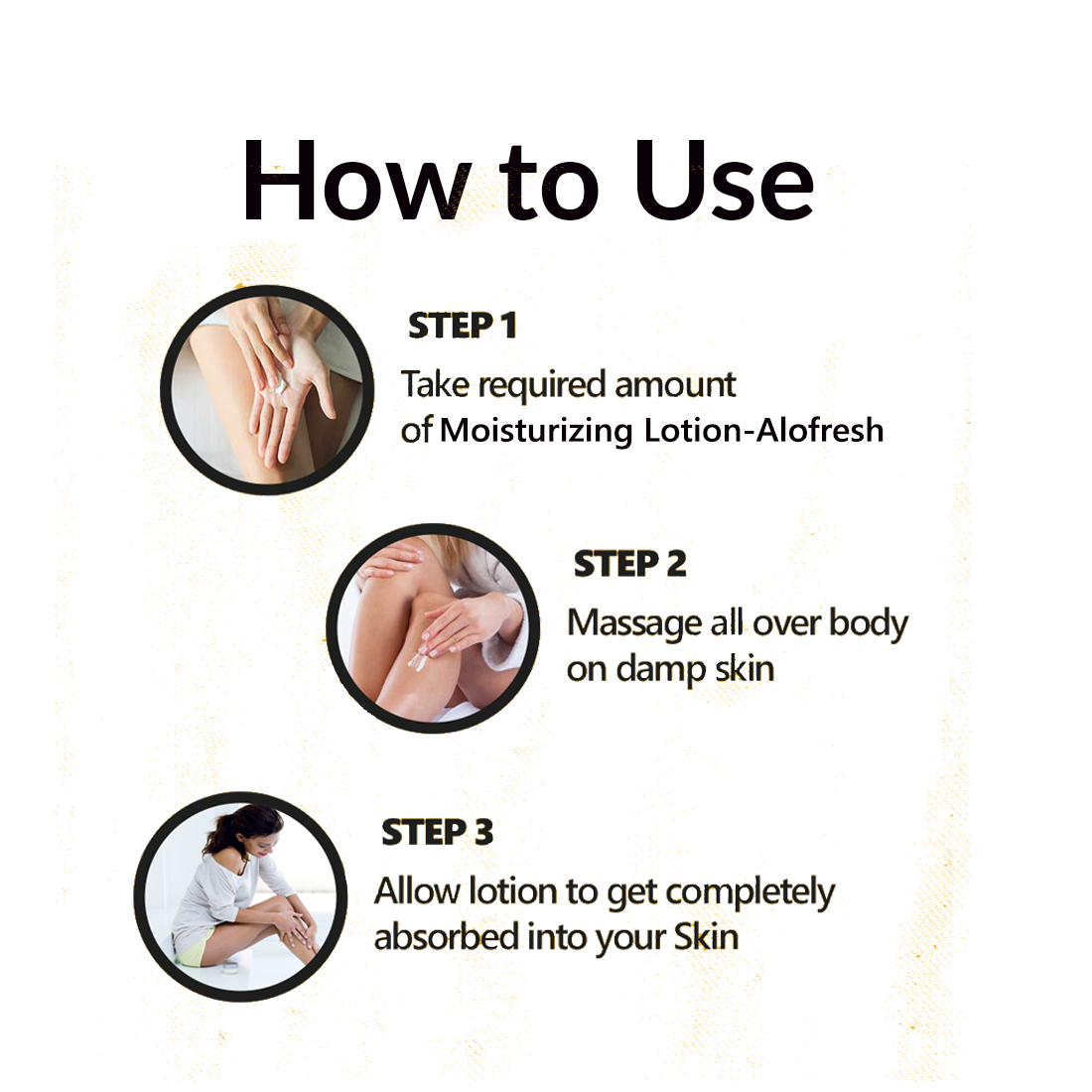 How to Use

STEP 1

Take required amount of Moisturizing Lotion-Alofresh

STEP 2

Massage all over body on damp skin

STEP 3

Allow lotion to get completely absorbed into your Skin